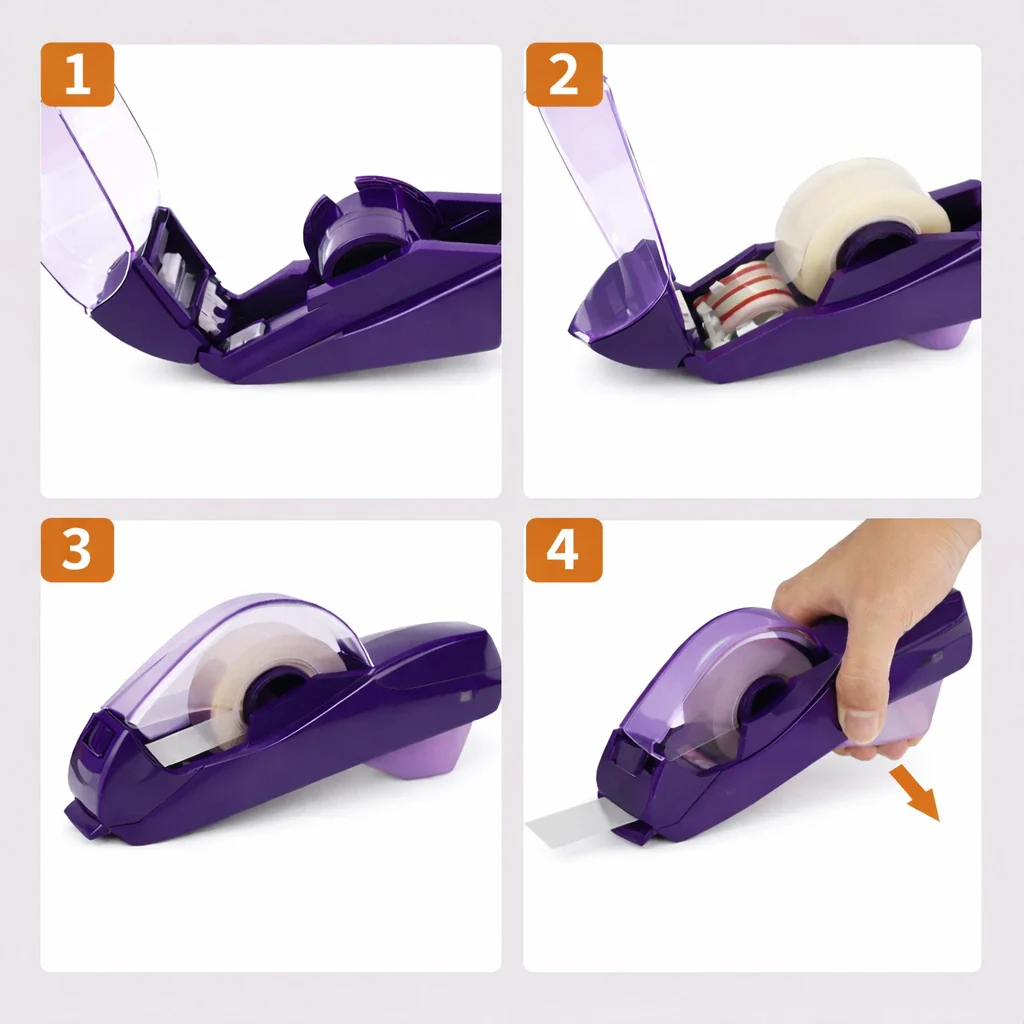 1

2

3

4